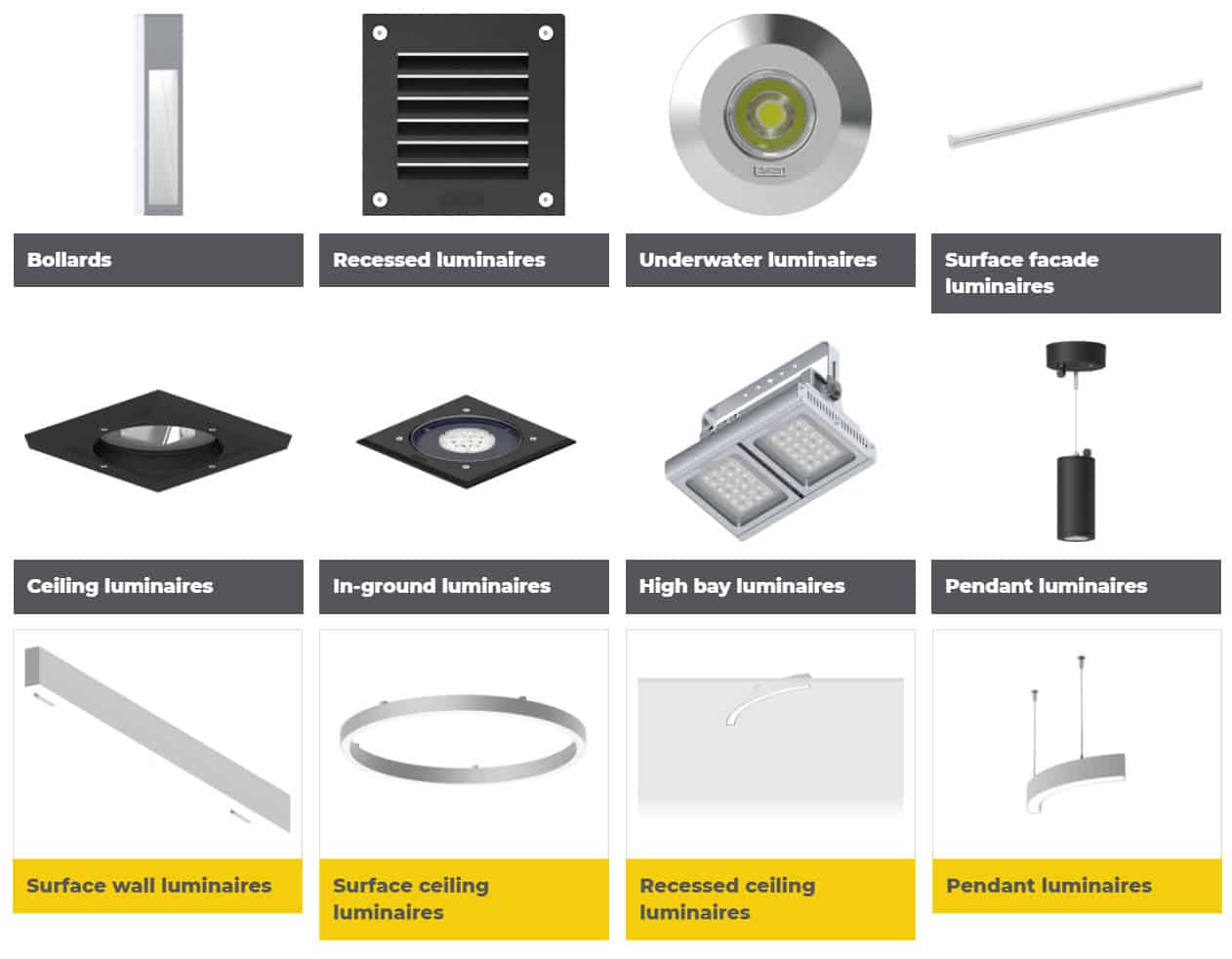 Bollards

Recessed luminaires

Underwater luminaires

Surface facade luminaires

Ceiling luminaires

In-ground luminaires

High bay luminaires

Pendant luminaires

Surface wall luminaires

Surface ceiling luminaires

Recessed ceiling luminaires

Pendant luminaires